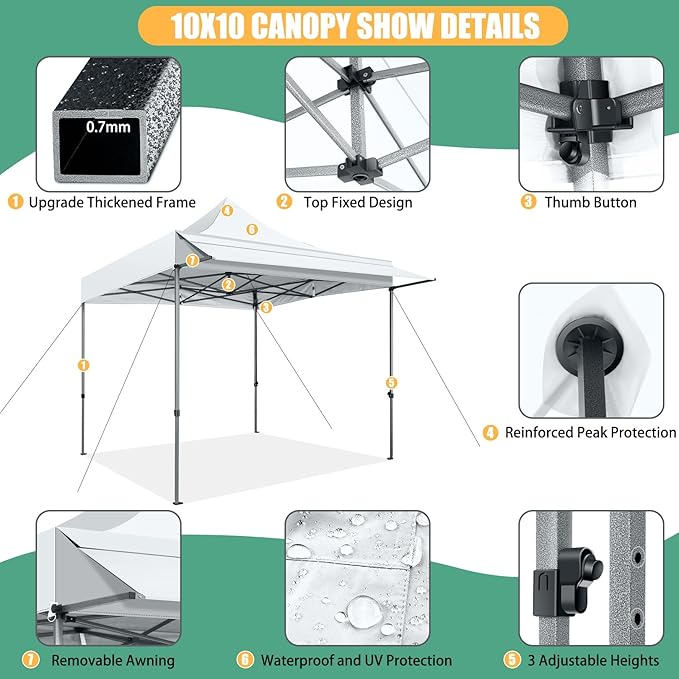 10X10 CANOPY SHOW DETAILS

0.7mm

1 Upgrade Thickened Frame

2 Top Fixed Design

3 Thumb Button

4

6

7

2

3

1

5

4 Reinforced Peak Protection

7 Removable Awning

6 Waterproof and UV Protection

5 3 Adjustable Heights