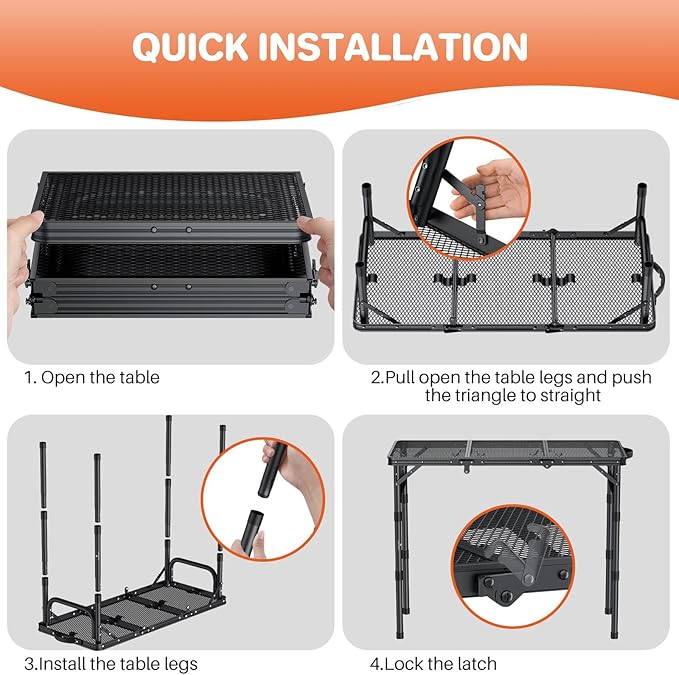 QUICK INSTALLATION

1. Open the table

2.Pull open the table legs and push the triangle to straight

3.Install the table legs

4.Lock the latch