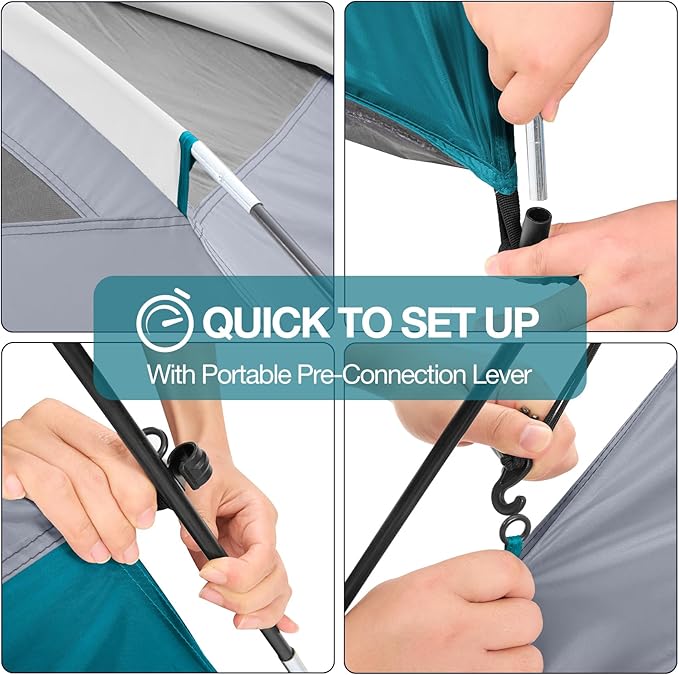 QUICK TO SET UP

With Portable Pre-Connection Lever