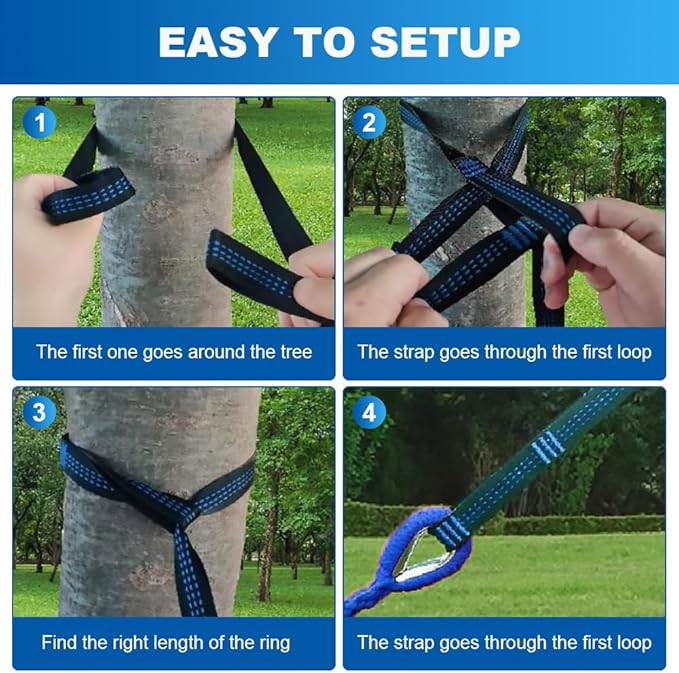 EASY TO SETUP

1

The first one goes around the tree

2

The strap goes through the first loop

3

Find the right length of the ring

4

The strap goes through the first loop