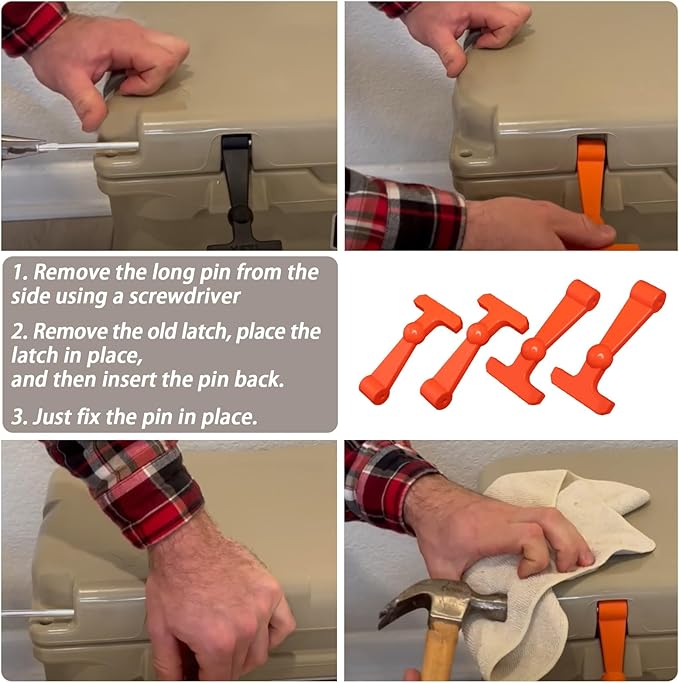 1. Remove the long pin from the side using a screwdriver

2. Remove the old latch, place the latch in place,
and then insert the pin back.

3. Just fix the pin in place.