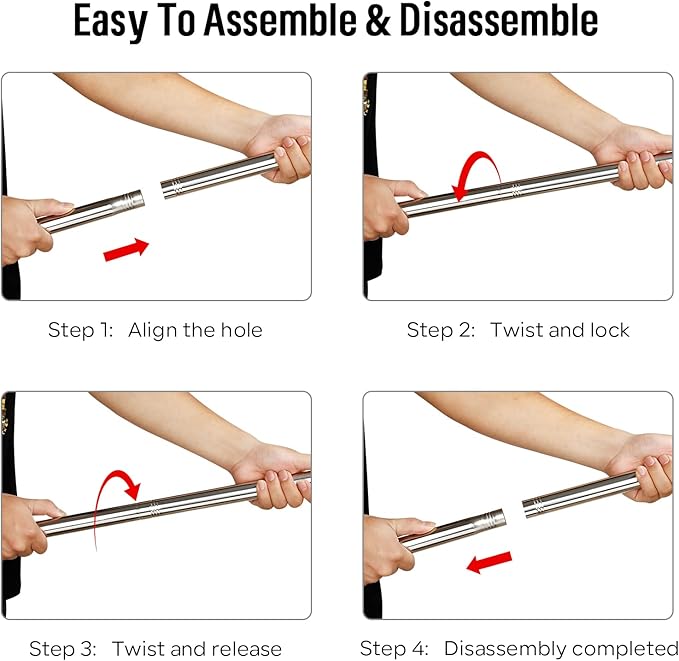 Easy To Assemble & Disassemble

Step 1: Align the hole

Step 2: Twist and lock

Step 3: Twist and release

Step 4: Disassembly completed