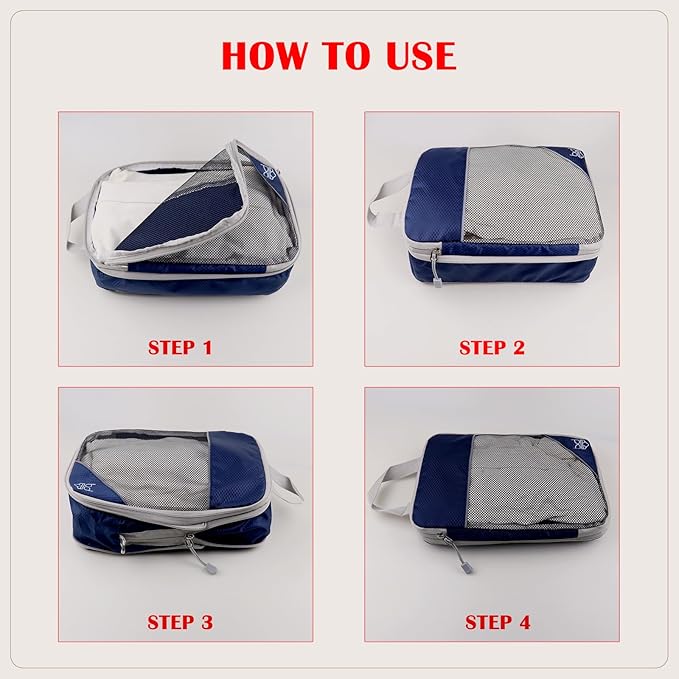 HOW TO USE

STEP 1

STEP 2

STEP 3

STEP 4