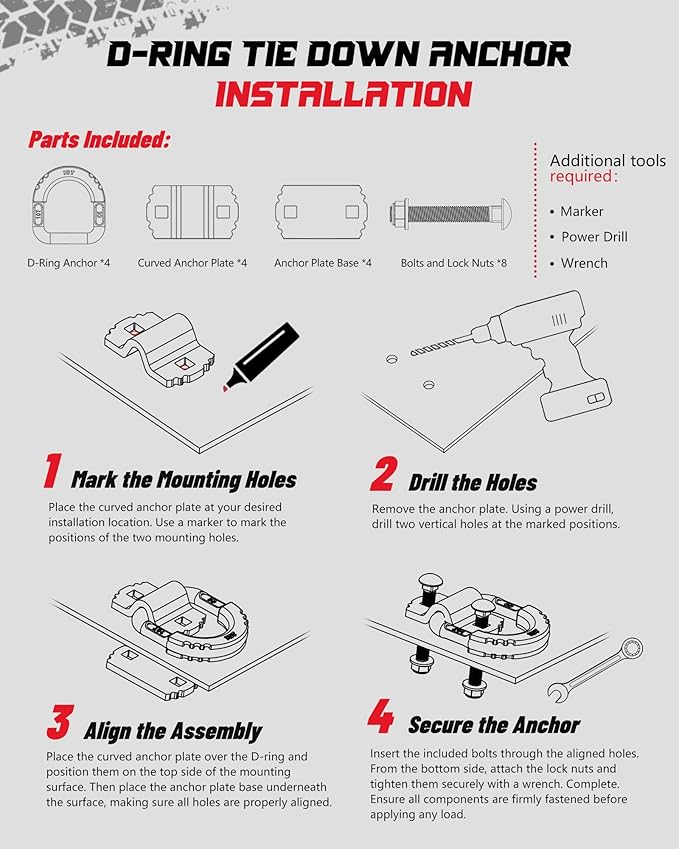 D-RING TIE DOWN ANCHOR
INSTALLATION

Parts Included:

D-Ring Anchor *4
Curved Anchor Plate *4
Anchor Plate Base *4
Bolts and Lock Nuts *8

Additional tools required:
• Marker
• Power Drill
• Wrench

1 Mark the Mounting Holes
Place the curved anchor plate at your desired installation location. Use a marker to mark the positions of the two mounting holes.

2 Drill the Holes
Remove the anchor plate. Using a power drill, drill two vertical holes at the marked positions.

3 Align the Assembly
Place the curved anchor plate over the D-ring and position them on the top side of the mounting surface. Then place the anchor plate base underneath the surface, making sure all holes are properly aligned.

4 Secure the Anchor
Insert the included bolts through the aligned holes. From the bottom side, attach the lock nuts and tighten them securely with a wrench. Complete. Ensure all components are firmly fastened before applying any load.