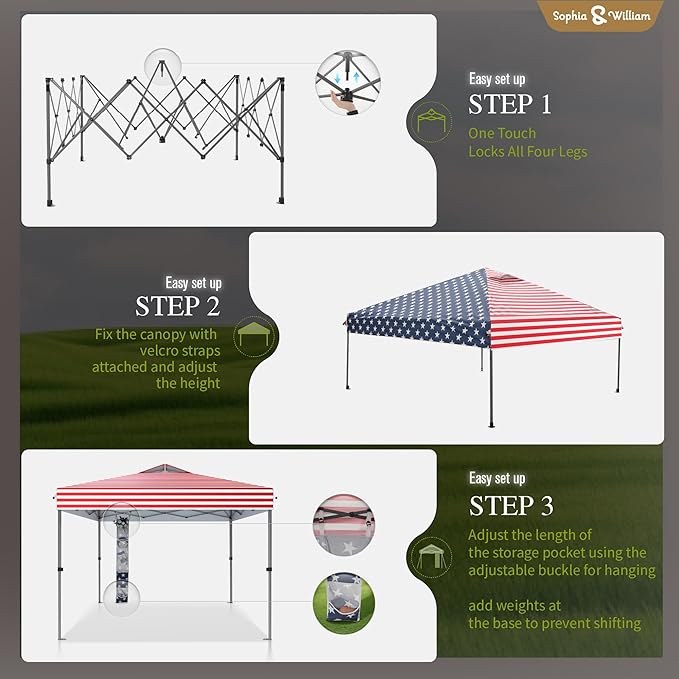 Sophia & William

Easy set up
STEP 1
One Touch
Locks All Four Legs

Easy set up
STEP 2
Fix the canopy with velcro straps attached and adjust the height

Easy set up
STEP 3
Adjust the length of the storage pocket using the adjustable buckle for hanging

add weights at the base to prevent shifting