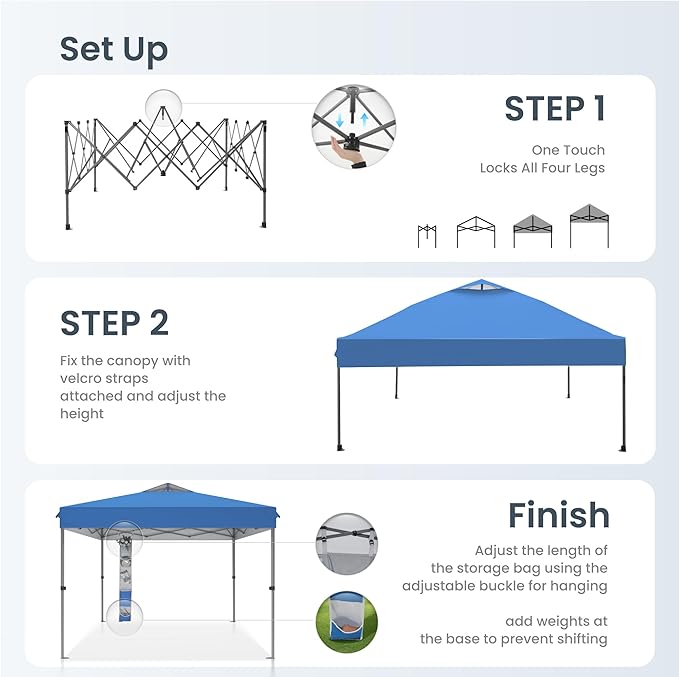 Set Up

STEP 1

One Touch Locks All Four Legs

STEP 2

Fix the canopy with velcro straps attached and adjust the height

Finish

Adjust the length of the storage bag using the adjustable buckle for hanging

add weights at the base to prevent shifting