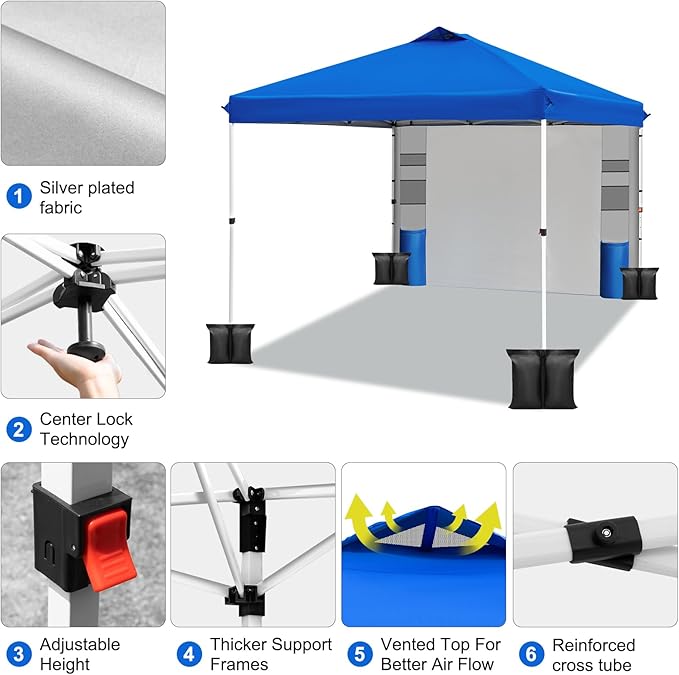 1 Silver plated fabric

2 Center Lock Technology

3 Adjustable Height

4 Thicker Support Frames

5 Vented Top For Better Air Flow

6 Reinforced cross tube