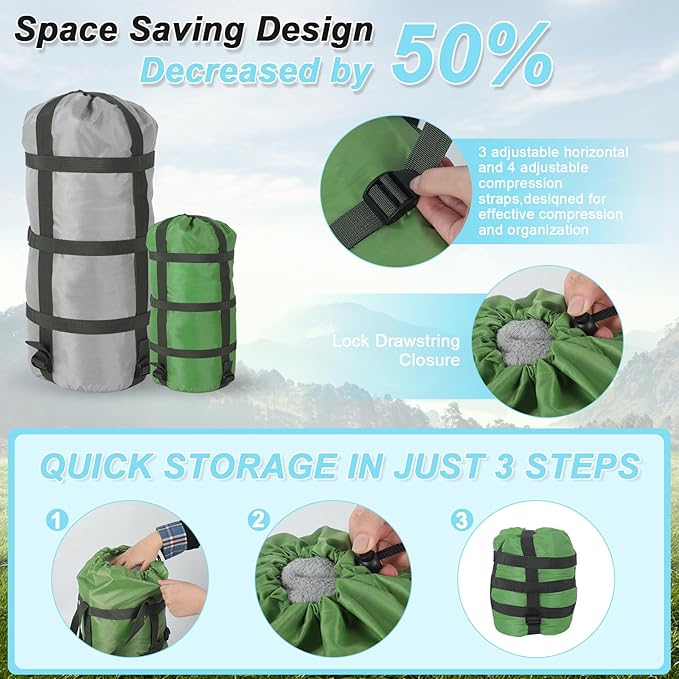 Space Saving Design
Decreased by 50%

3 adjustable horizontal and 4 adjustable compression straps,designed for effective compression and organization

Lock Drawstring Closure

QUICK STORAGE IN JUST 3 STEPS

1

2

3