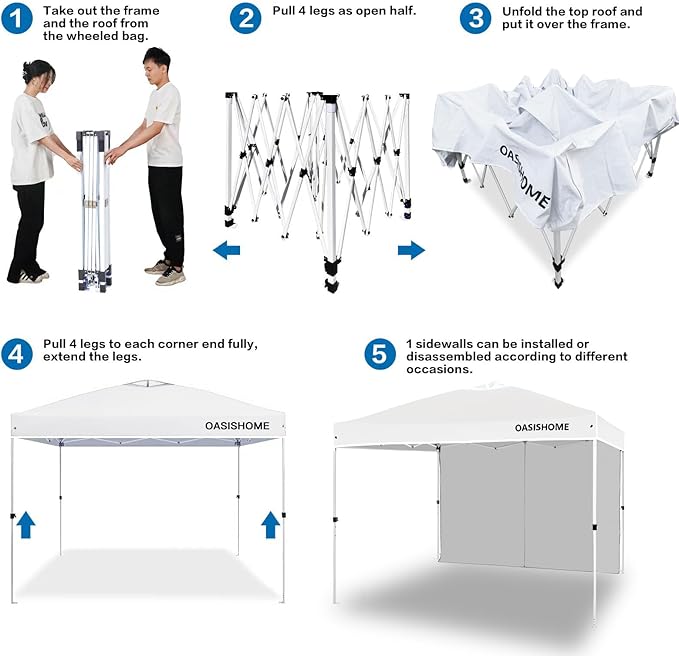 1 Take out the frame and the roof from the wheeled bag.

2 Pull 4 legs as open half.

3 Unfold the top roof and put it over the frame.

OASISHOME

4 Pull 4 legs to each corner end fully, extend the legs.

OASISHOME

5 1 sidewalls can be installed or disassembled according to different occasions.

OASISHOME