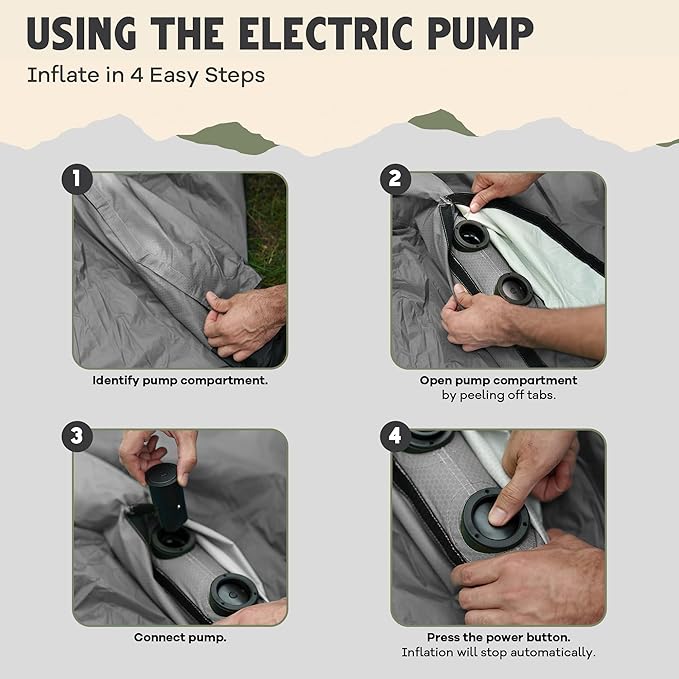 USING THE ELECTRIC PUMP
Inflate in 4 Easy Steps

1

Identify pump compartment.

2

Open pump compartment by peeling off tabs.

3

Connect pump.

4

Press the power button. Inflation will stop automatically.