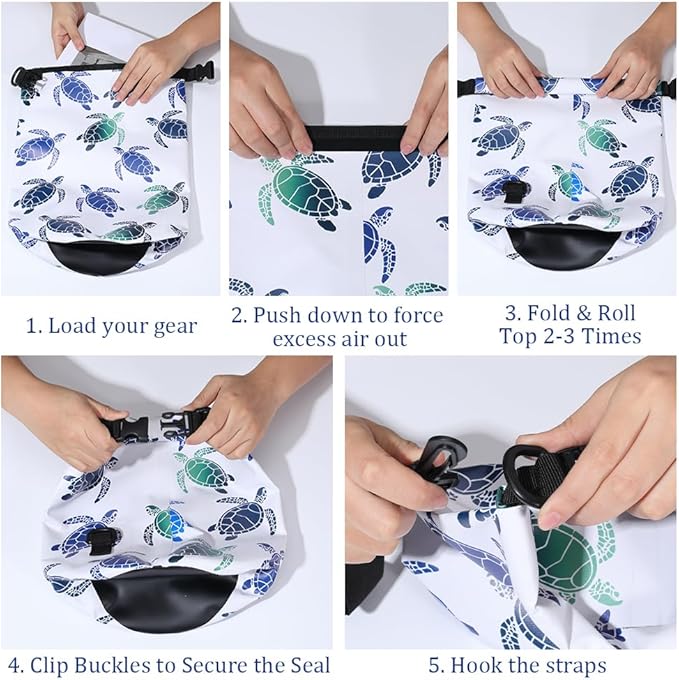 1. Load your gear

2. Push down to force excess air out

3. Fold & Roll Top 2-3 Times

4. Clip Buckles to Secure the Seal

5. Hook the straps