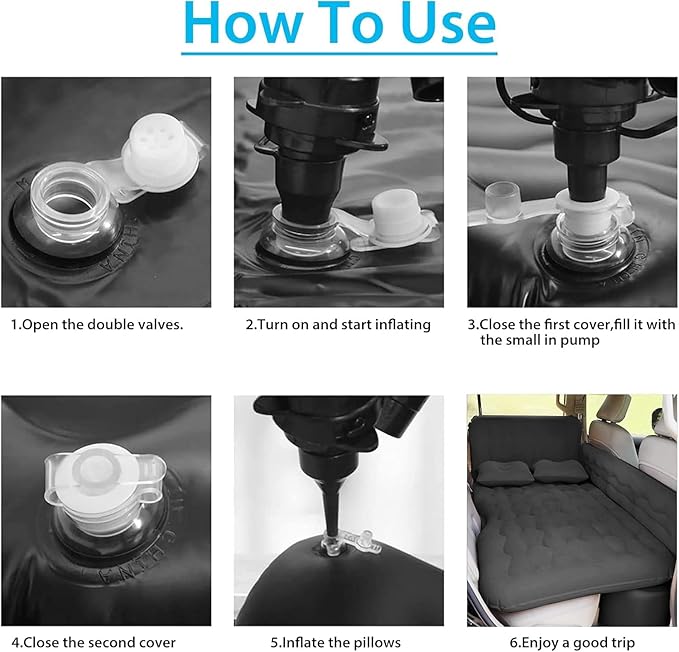 How To Use

1.Open the double valves.

2.Turn on and start inflating

3.Close the first cover,fill it with the small in pump

4.Close the second cover

5.Inflate the pillows

6.Enjoy a good trip