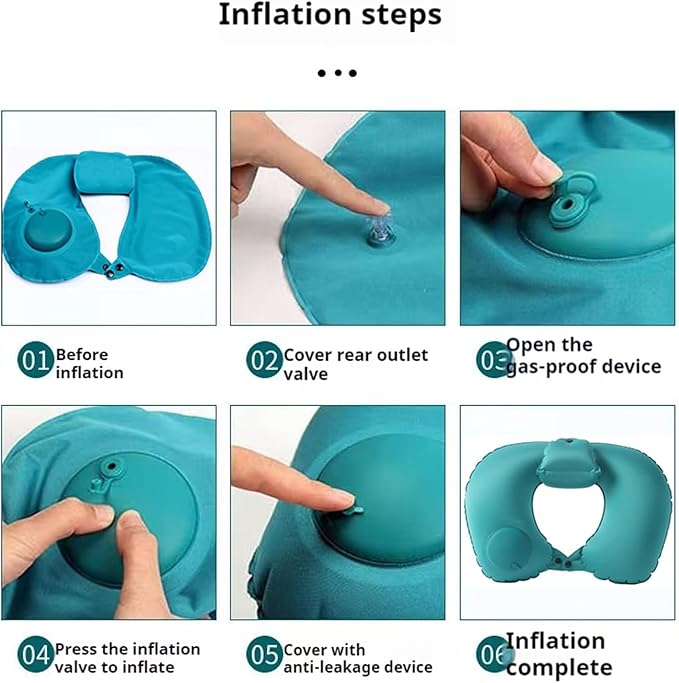 Inflation steps

...

01 Before inflation

02 Cover rear outlet valve

03 Open the gas-proof device

04 Press the inflation valve to inflate

05 Cover with anti-leakage device

06 Inflation complete