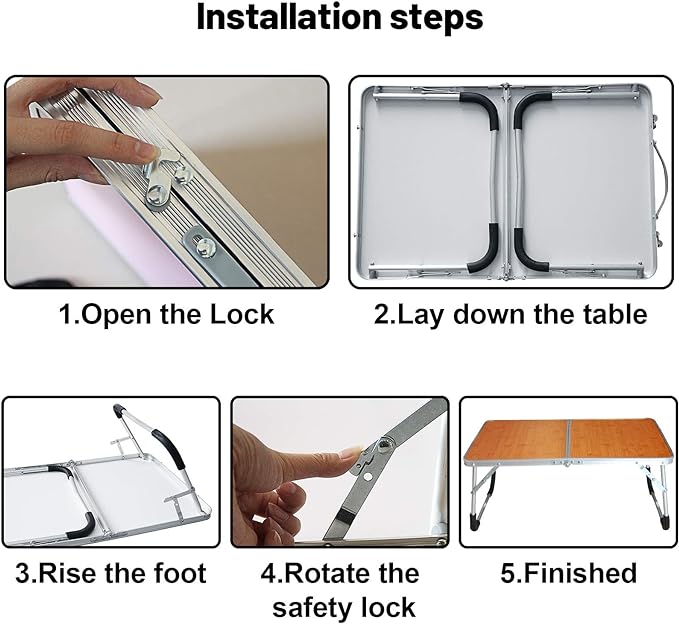 Installation steps

1.Open the Lock

2.Lay down the table

3.Rise the foot

4.Rotate the safety lock

5.Finished