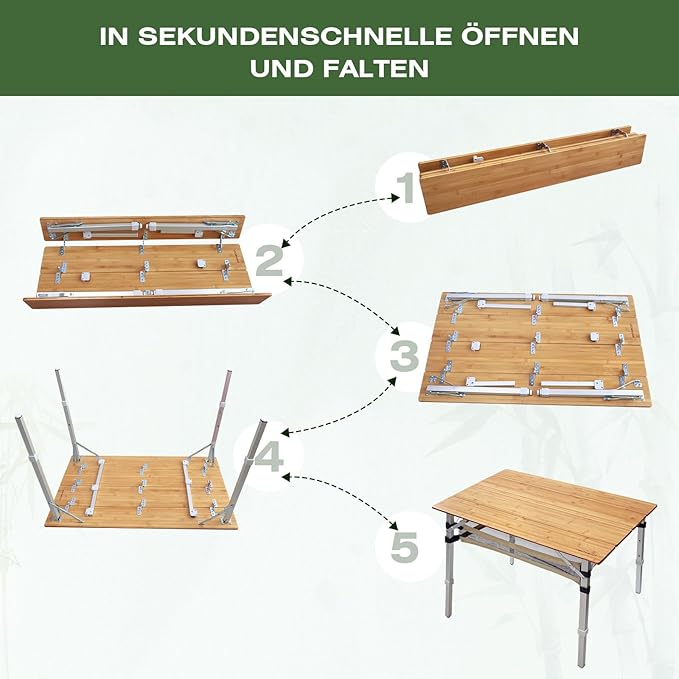 IN SEKUNDENSCHNELLE ÖFFNEN UND FALTEN

1

2

3

4

5