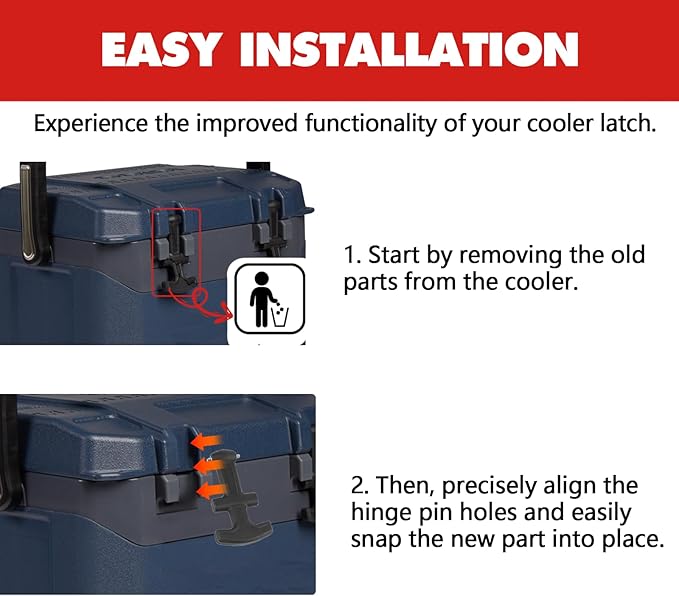 EASY INSTALLATION

Experience the improved functionality of your cooler latch.

1. Start by removing the old parts from the cooler.

2. Then, precisely align the hinge pin holes and easily snap the new part into place.