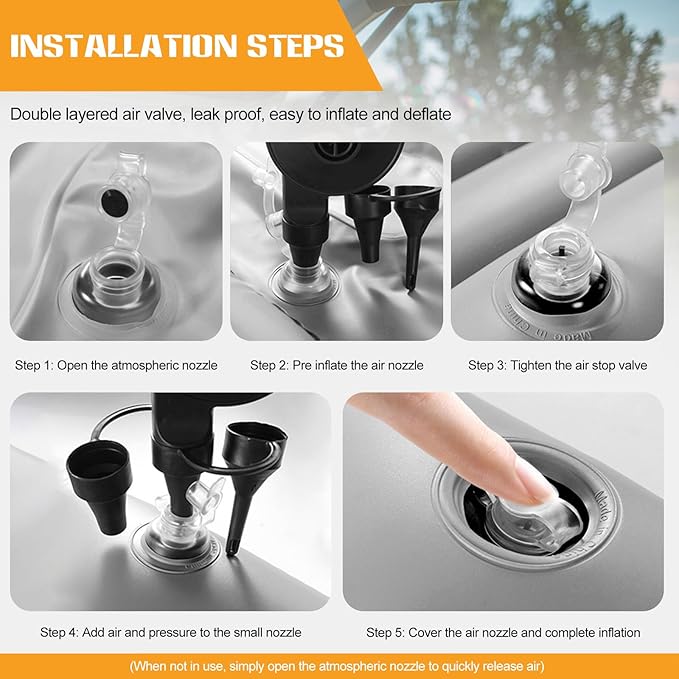 INSTALLATION STEPS

Double layered air valve, leak proof, easy to inflate and deflate

Made in China

Step 1: Open the atmospheric nozzle

Step 2: Pre inflate the air nozzle

Step 3: Tighten the air stop valve

Made in China

Step 4: Add air and pressure to the small nozzle

Step 5: Cover the air nozzle and complete inflation

(When not in use, simply open the atmospheric nozzle to quickly release air)