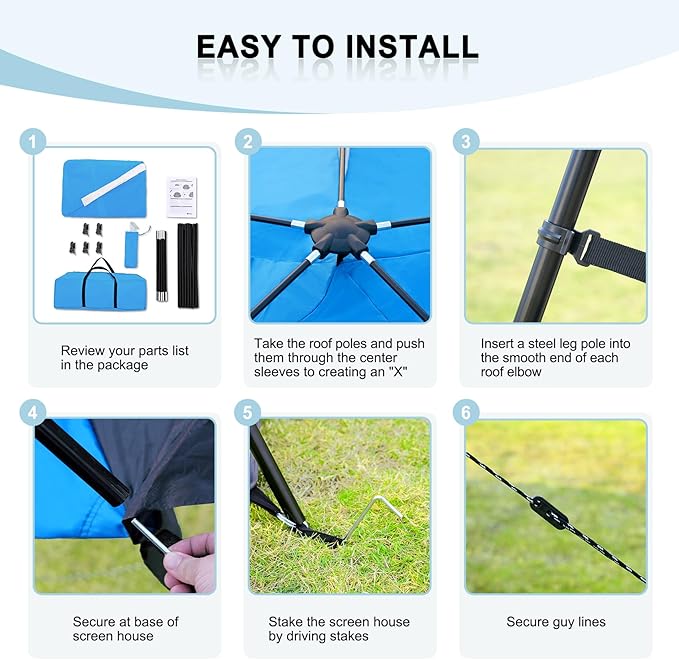 EASY TO INSTALL

1

Review your parts list in the package

2

Take the roof poles and push them through the center sleeves to creating an "X"

3

Insert a steel leg pole into the smooth end of each roof elbow

4

Secure at base of screen house

5

Stake the screen house by driving stakes

6

Secure guy lines