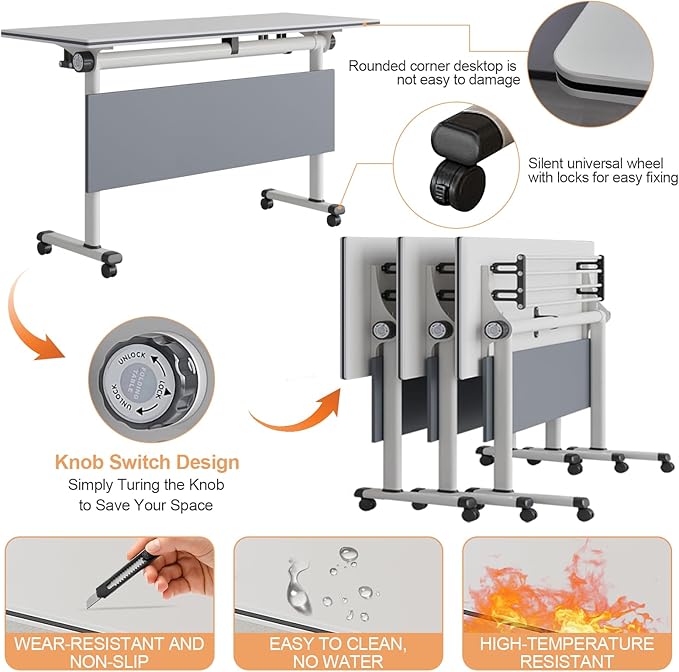 Rounded corner desktop is not easy to damage

Silent universal wheel with locks for easy fixing

UNLOCK
LOCK
UNLOCK
FOLDING TABLE

Knob Switch Design
Simply Turing the Knob to Save Your Space

WEAR-RESISTANT AND NON-SLIP

EASY TO CLEAN, NO WATER

HIGH-TEMPERATURE RESISTANT