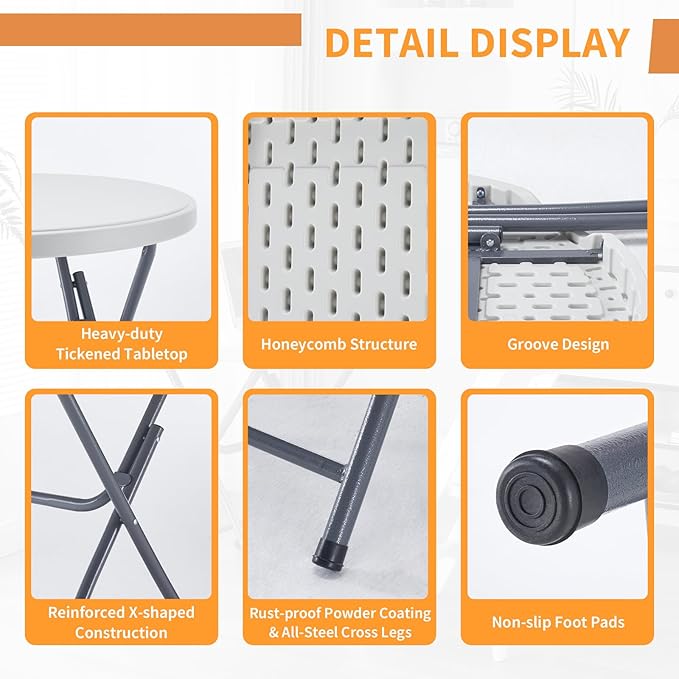 DETAIL DISPLAY

Heavy-duty Tickened Tabletop

Honeycomb Structure

Groove Design

Reinforced X-shaped Construction

Rust-proof Powder Coating & All-Steel Cross Legs

Non-slip Foot Pads