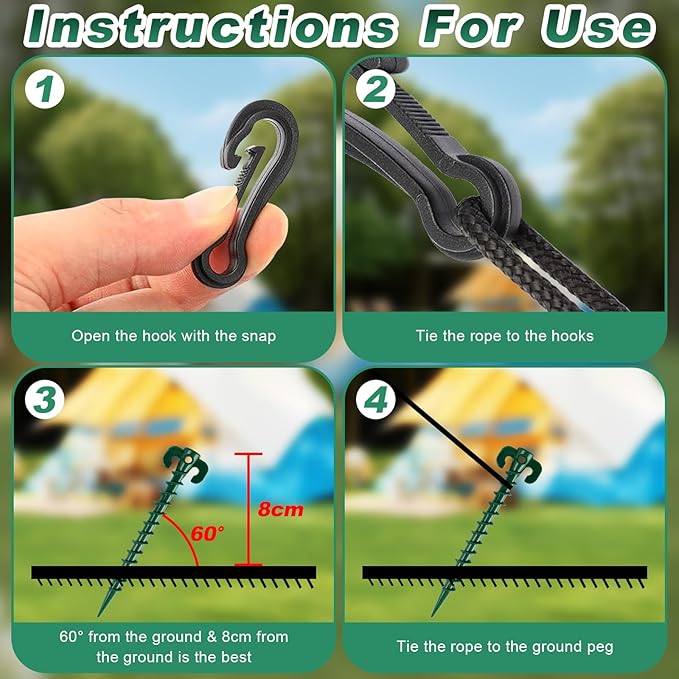 Instructions For Use

1

Open the hook with the snap

2

Tie the rope to the hooks

3

60°

8cm

60° from the ground & 8cm from the ground is the best

4

Tie the rope to the ground peg