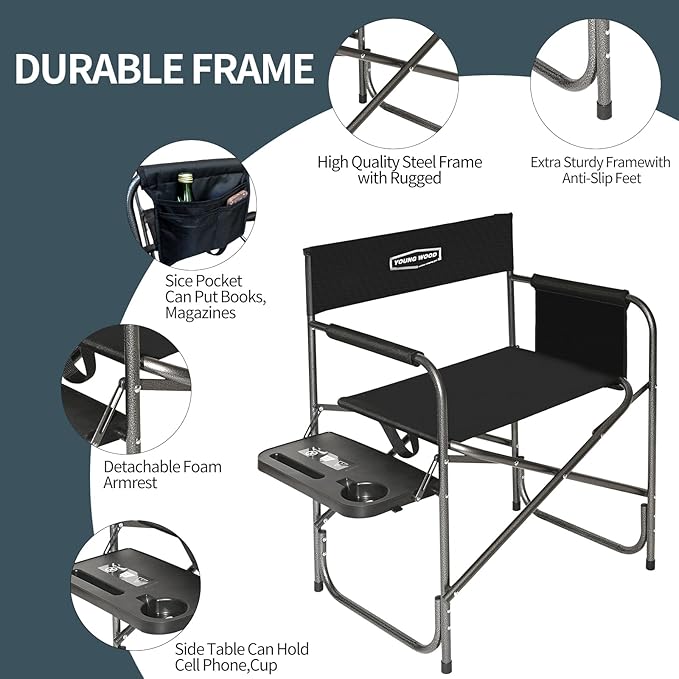 DURABLE FRAME

High Quality Steel Frame with Rugged

Extra Sturdy Framewith Anti-Slip Feet

Sice Pocket Can Put Books, Magazines

YOUNG WOOD

Detachable Foam Armrest

Side Table Can Hold Cell Phone,Cup