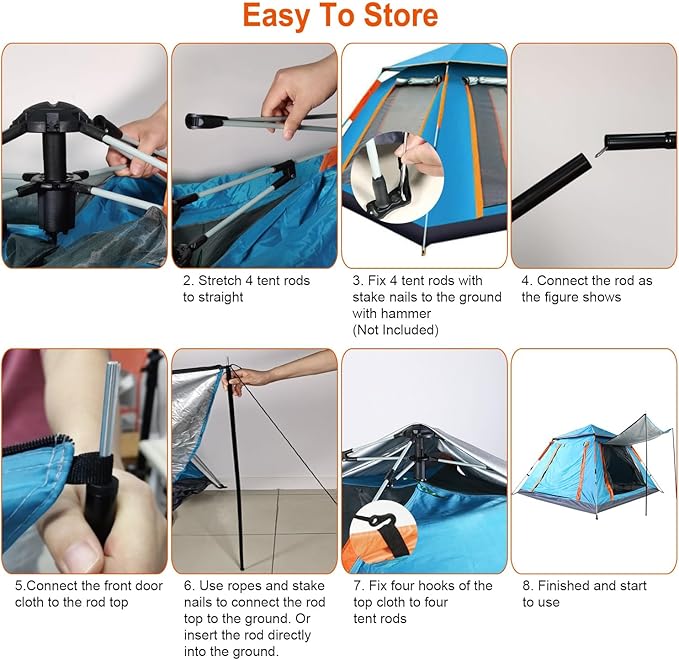 Easy To Store

2. Stretch 4 tent rods to straight

3. Fix 4 tent rods with stake nails to the ground with hammer (Not Included)

4. Connect the rod as the figure shows

5.Connect the front door cloth to the rod top

6. Use ropes and stake nails to connect the rod top to the ground. Or insert the rod directly into the ground.

7. Fix four hooks of the top cloth to four tent rods

8. Finished and start to use