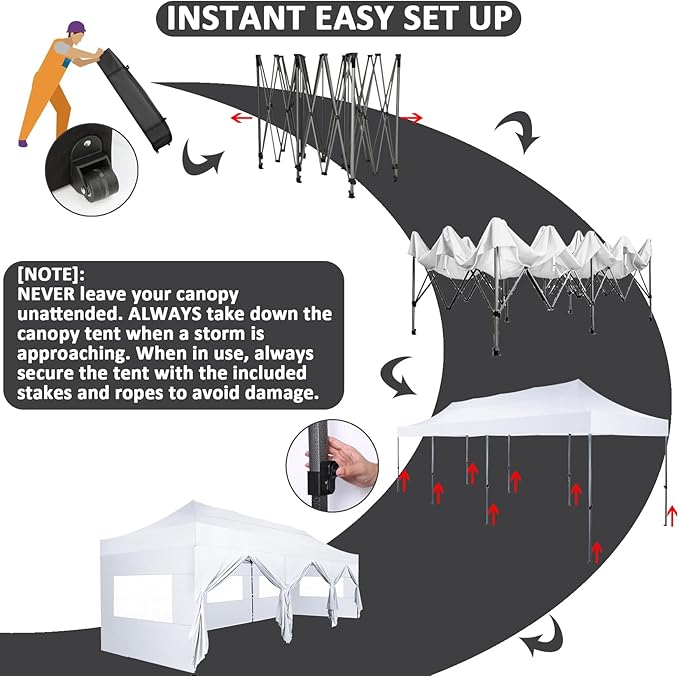 INSTANT EASY SET UP

[NOTE]:
NEVER leave your canopy unattended. ALWAYS take down the canopy tent when a storm is approaching. When in use, always secure the tent with the included stakes and ropes to avoid damage.