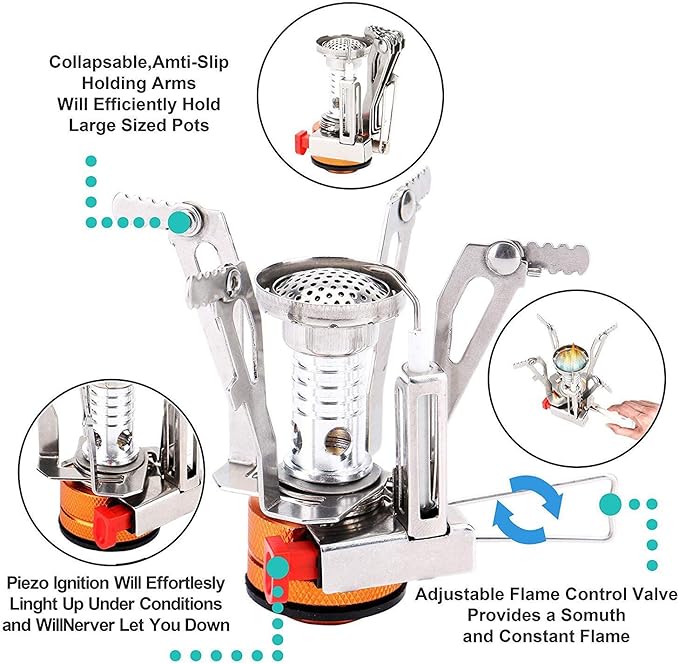 Collapsable,Amti-Slip Holding Arms Will Efficiently Hold Large Sized Pots

Piezo Ignition Will Effortlesly Linght Up Under Conditions and WillNerver Let You Down

Adjustable Flame Control Valve Provides a Somuth and Constant Flame