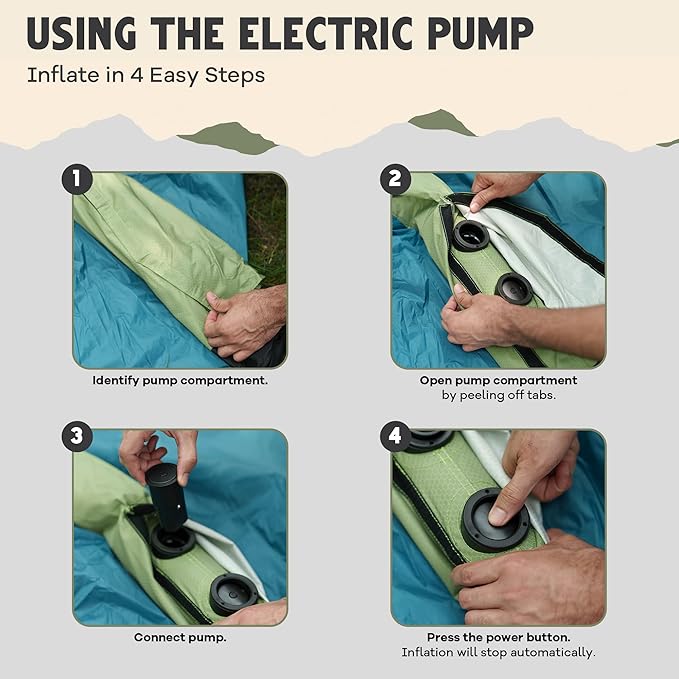 USING THE ELECTRIC PUMP
Inflate in 4 Easy Steps

1
Identify pump compartment.

2
Open pump compartment by peeling off tabs.

3
Connect pump.

4
Press the power button. Inflation will stop automatically.