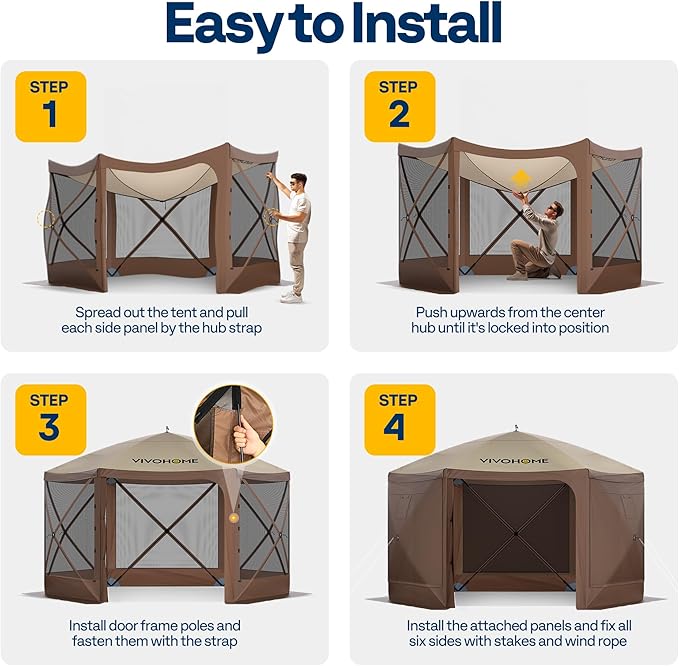 Easy to Install

STEP
1

Spread out the tent and pull each side panel by the hub strap

STEP
2

Push upwards from the center hub until it's locked into position

STEP
3

VIVOHOME

Install door frame poles and fasten them with the strap

STEP
4

VIVOHOME

Install the attached panels and fix all six sides with stakes and wind rope