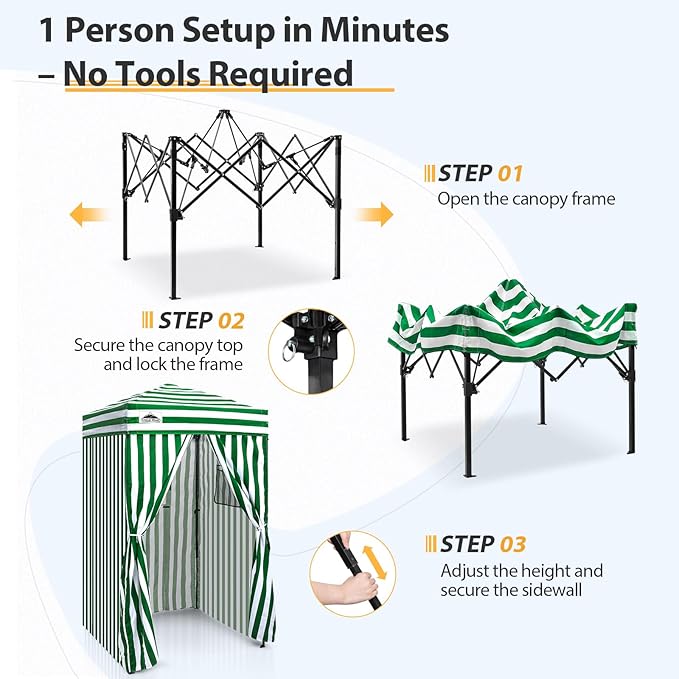 1 Person Setup in Minutes – No Tools Required

STEP 01
Open the canopy frame

STEP 02
Secure the canopy top and lock the frame

STEP 03
Adjust the height and secure the sidewall