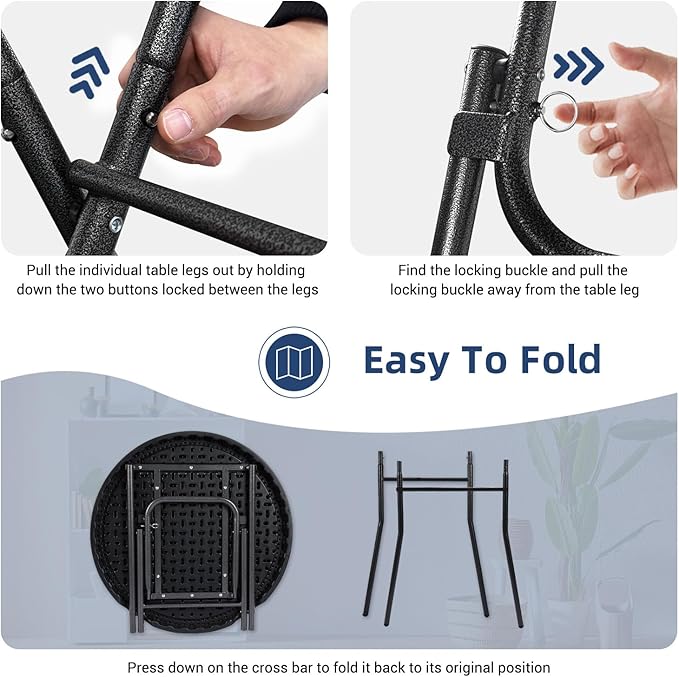 Pull the individual table legs out by holding down the two buttons locked between the legs

Find the locking buckle and pull the locking buckle away from the table leg

Easy To Fold

Press down on the cross bar to fold it back to its original position