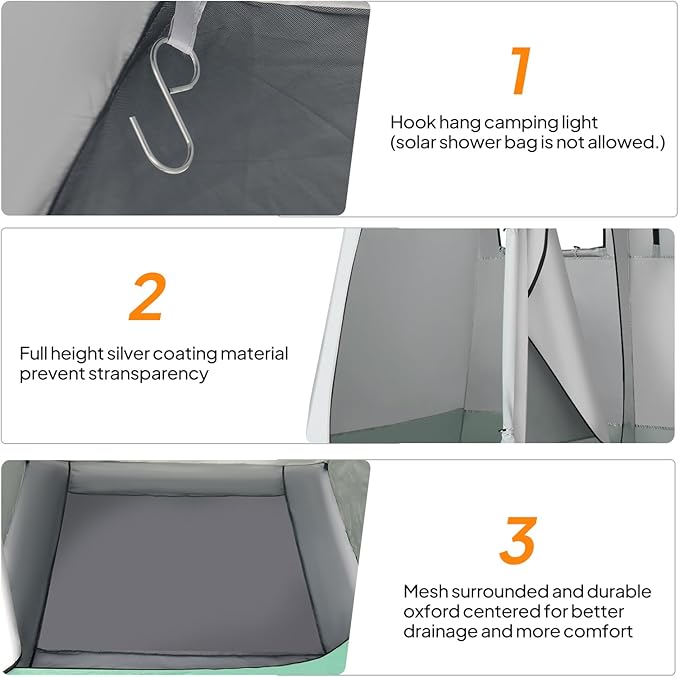 1

Hook hang camping light (solar shower bag is not allowed.)

2

Full height silver coating material prevent stransparency

3

Mesh surrounded and durable oxford centered for better drainage and more comfort