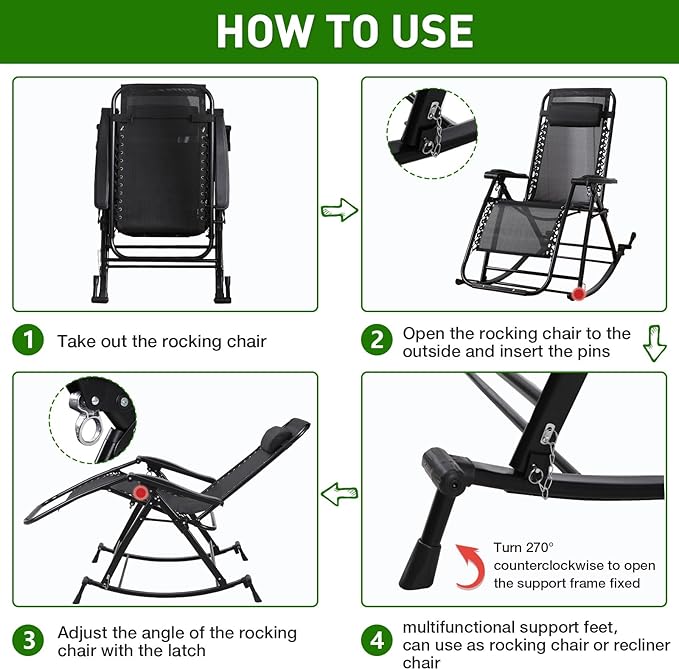 HOW TO USE

1 Take out the rocking chair

2 Open the rocking chair to the outside and insert the pins

Turn 270° counterclockwise to open the support frame fixed

3 Adjust the angle of the rocking chair with the latch

4 multifunctional support feet, can use as rocking chair or recliner chair