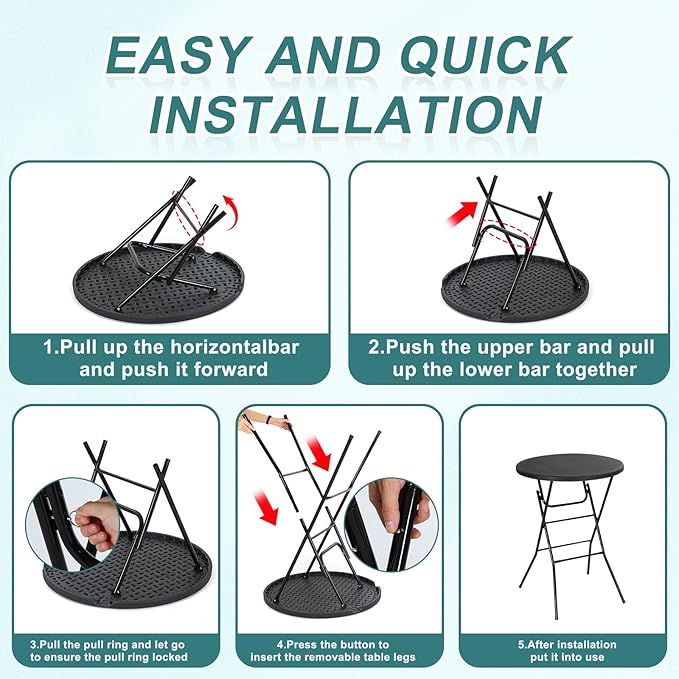 EASY AND QUICK INSTALLATION

1.Pull up the horizontalbar and push it forward

2.Push the upper bar and pull up the lower bar together

3.Pull the pull ring and let go to ensure the pull ring locked

4.Press the button to insert the removable table legs

5.After installation put it into use