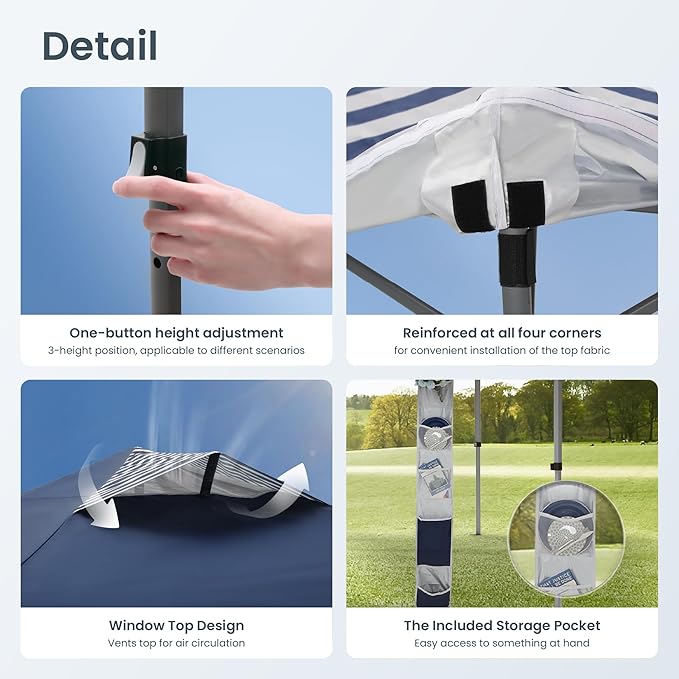 Detail

One-button height adjustment
3-height position, applicable to different scenarios

Reinforced at all four corners
for convenient installation of the top fabric

Window Top Design
Vents top for air circulation

The Included Storage Pocket
Easy access to something at hand