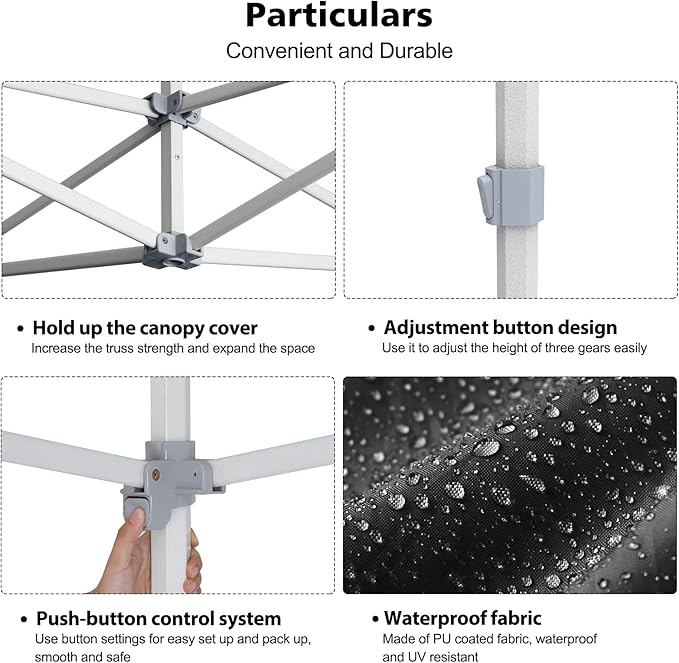 Particulars

Convenient and Durable

• Hold up the canopy cover
Increase the truss strength and expand the space

• Adjustment button design
Use it to adjust the height of three gears easily

• Push-button control system
Use button settings for easy set up and pack up, smooth and safe

• Waterproof fabric
Made of PU coated fabric, waterproof and UV resistant