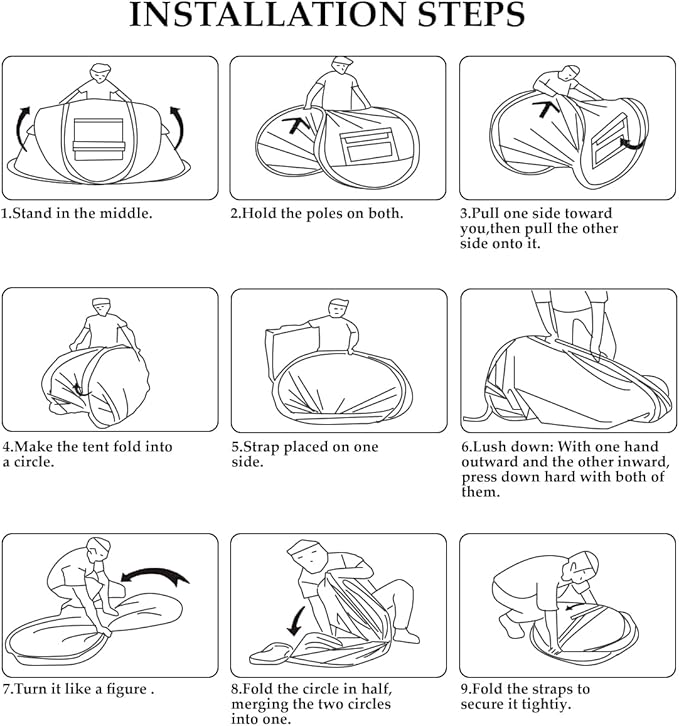 INSTALLATION STEPS

1.Stand in the middle.

2.Hold the poles on both.

3.Pull one side toward you,then pull the other side onto it.

4.Make the tent fold into a circle.

5.Strap placed on one side.

6.Lush down: With one hand outward and the other inward, press down hard with both of them.

7.Turn it like a figure .

8.Fold the circle in half, merging the two circles into one.

9.Fold the straps to secure it tightiy.