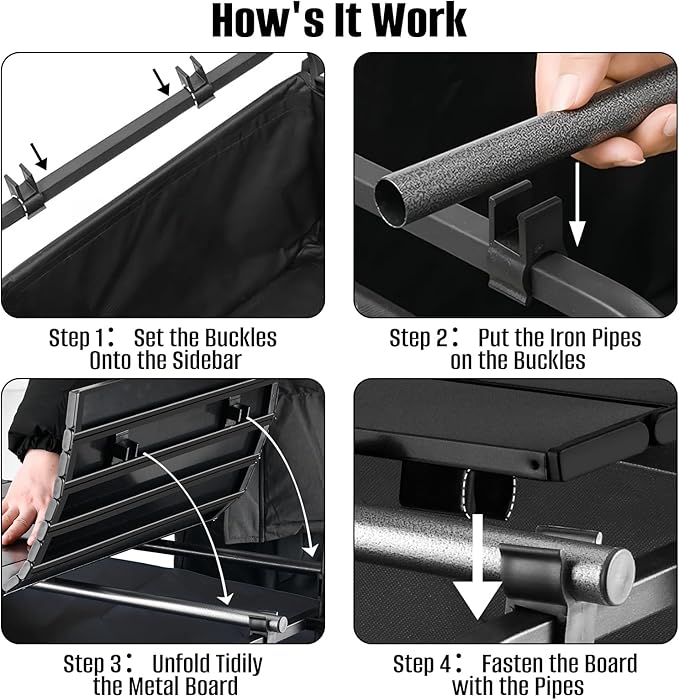 How's It Work

Step 1： Set the Buckles Onto the Sidebar

Step 2： Put the Iron Pipes on the Buckles

Step 3： Unfold Tidily the Metal Board

Step 4： Fasten the Board with the Pipes