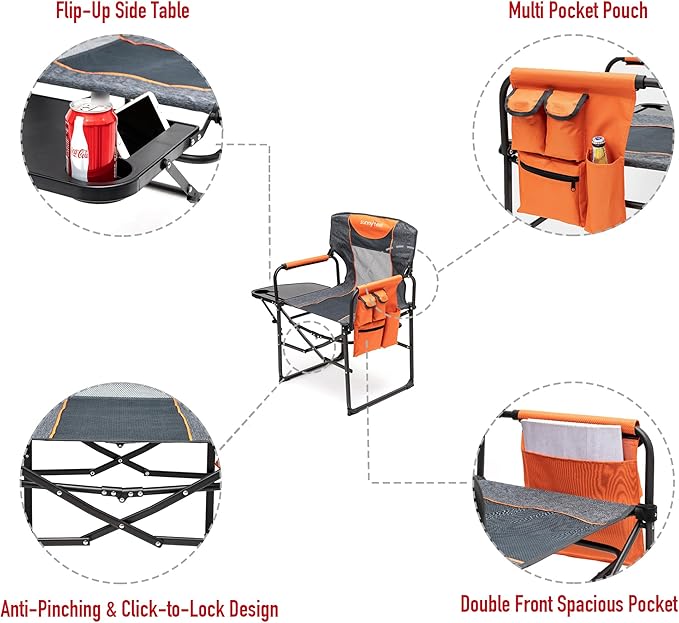 Flip-Up Side Table

Multi Pocket Pouch

Coca-Cola

sunnyfeel

Anti-Pinching & Click-to-Lock Design

Double Front Spacious Pocket