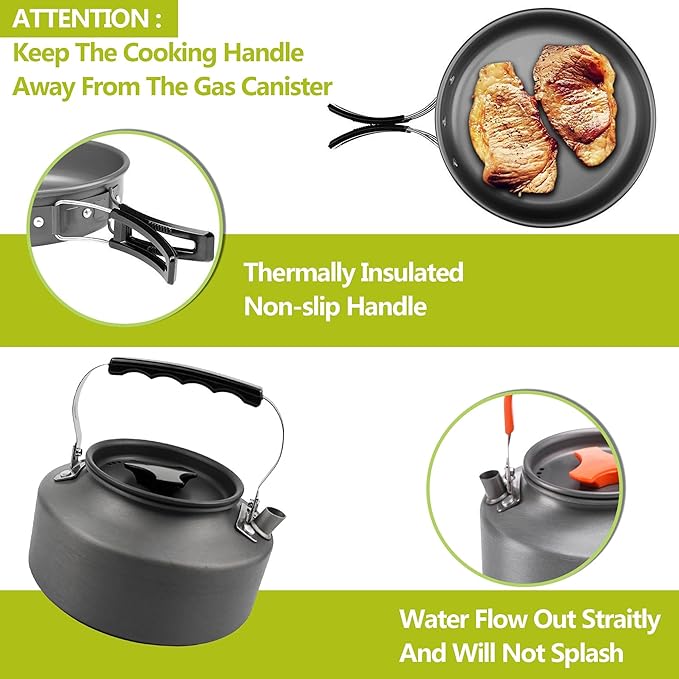 ATTENTION :
Keep The Cooking Handle Away From The Gas Canister

Thermally Insulated Non-slip Handle

Water Flow Out Straitly And Will Not Splash