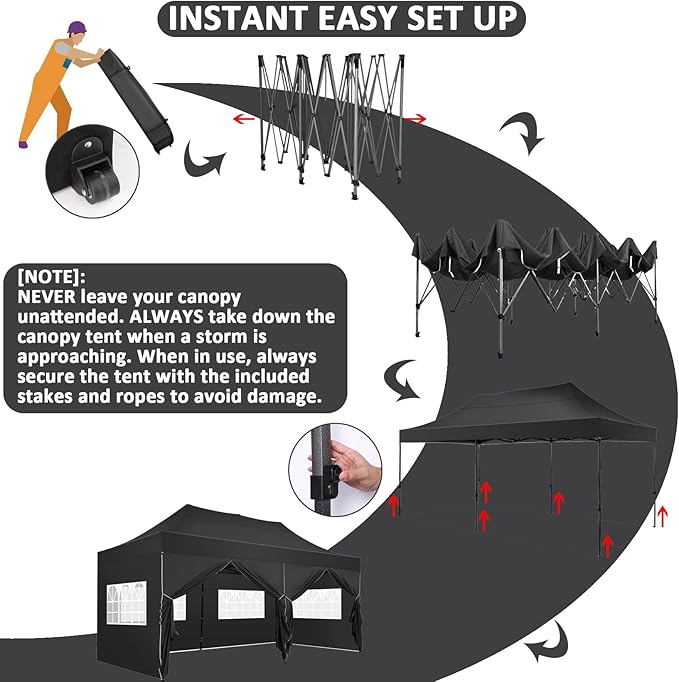 INSTANT EASY SET UP

[NOTE]:
NEVER leave your canopy unattended. ALWAYS take down the canopy tent when a storm is approaching. When in use, always secure the tent with the included stakes and ropes to avoid damage.