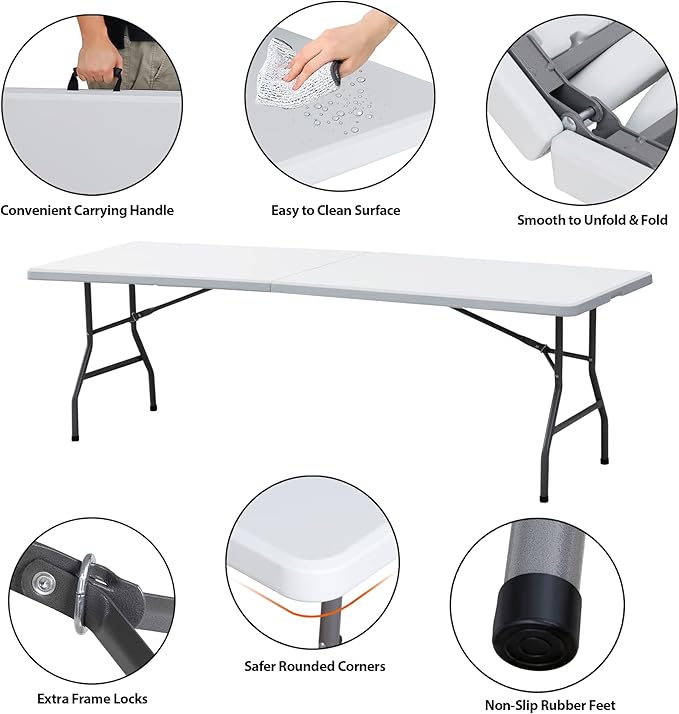 Convenient Carrying Handle

Easy to Clean Surface

Smooth to Unfold & Fold

Extra Frame Locks

Safer Rounded Corners

Non-Slip Rubber Feet