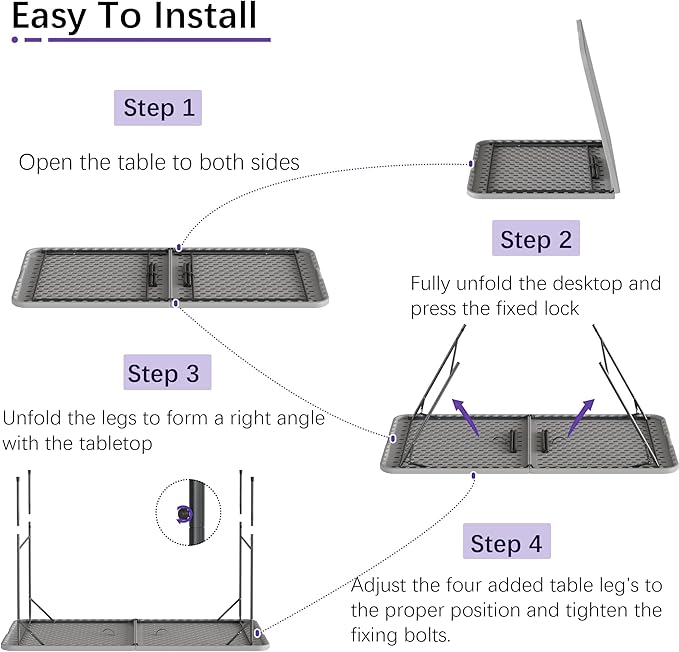 Easy To Install

Step 1

Open the table to both sides

Step 2

Fully unfold the desktop and press the fixed lock

Step 3

Unfold the legs to form a right angle with the tabletop

Step 4

Adjust the four added table leg's to the proper position and tighten the fixing bolts.