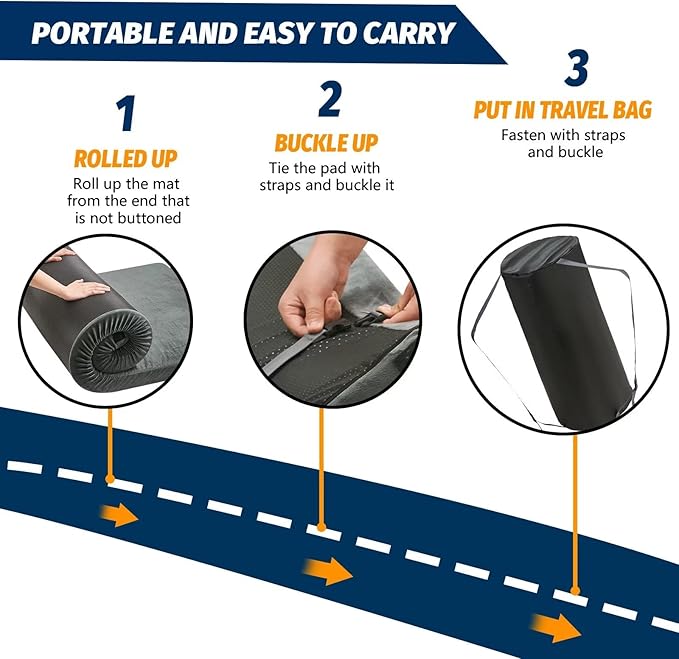 PORTABLE AND EASY TO CARRY

1
ROLLED UP
Roll up the mat from the end that is not buttoned

2
BUCKLE UP
Tie the pad with straps and buckle it

3
PUT IN TRAVEL BAG
Fasten with straps and buckle