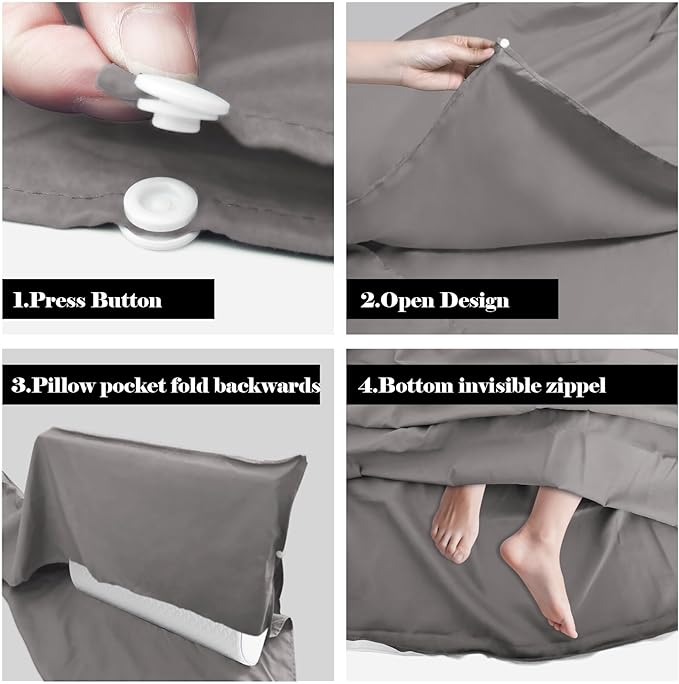 1.Press Button

2.Open Design

3.Pillow pocket fold backwards

4.Bottom invisible zippel