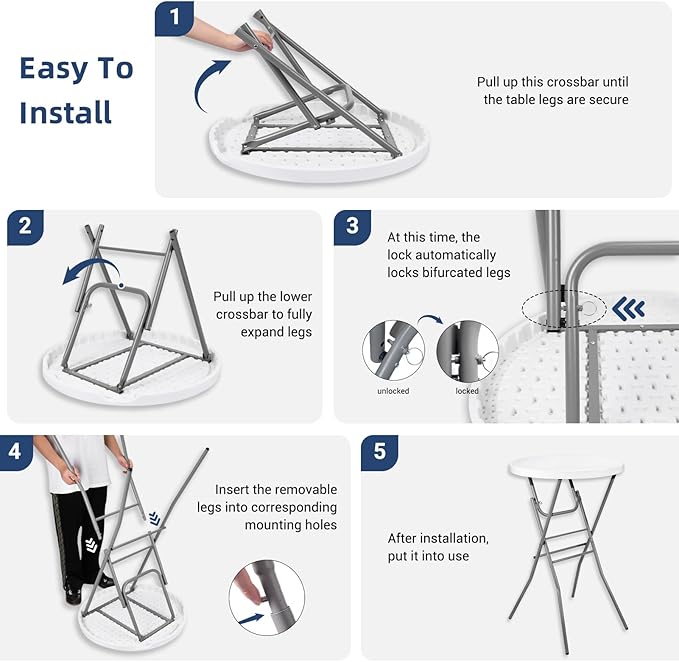 Easy To Install

1

Pull up this crossbar until the table legs are secure

2

Pull up the lower crossbar to fully expand legs

3

At this time, the lock automatically locks bifurcated legs

unlocked

locked

4

Insert the removable legs into corresponding mounting holes

5

After installation, put it into use