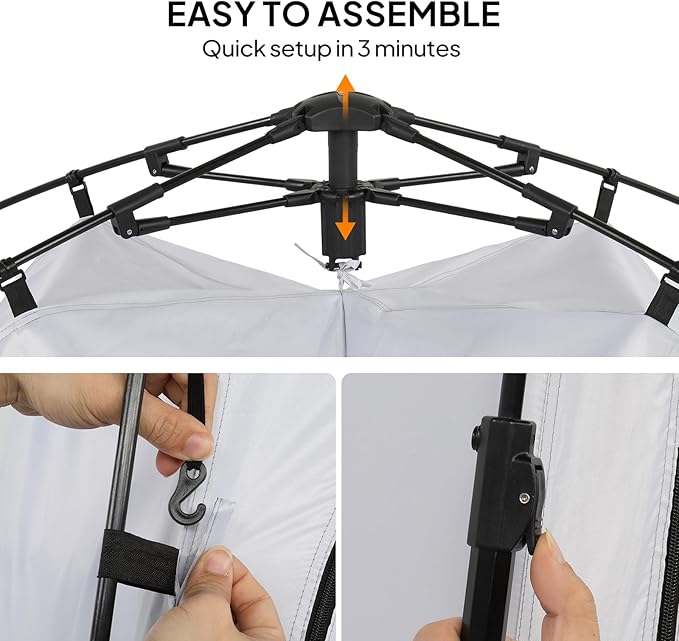 EASY TO ASSEMBLE
Quick setup in 3 minutes