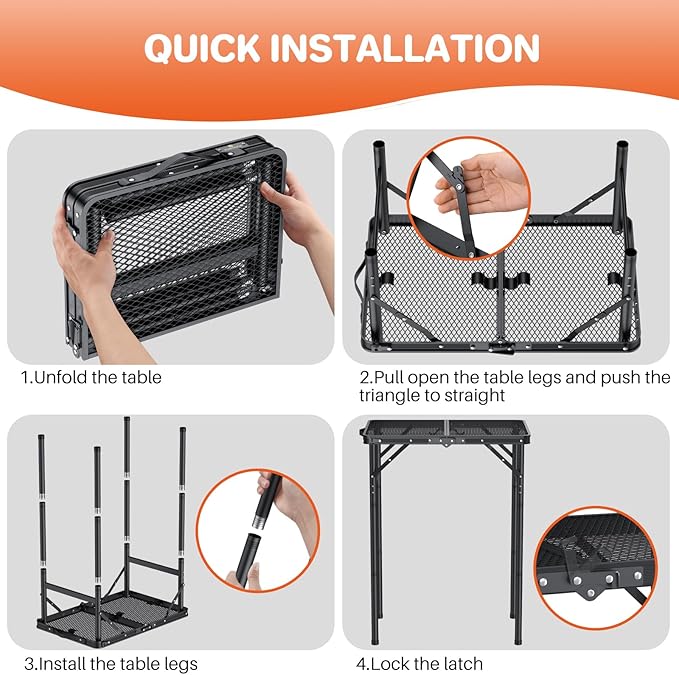 QUICK INSTALLATION

1.Unfold the table

2.Pull open the table legs and push the triangle to straight

3.Install the table legs

4.Lock the latch